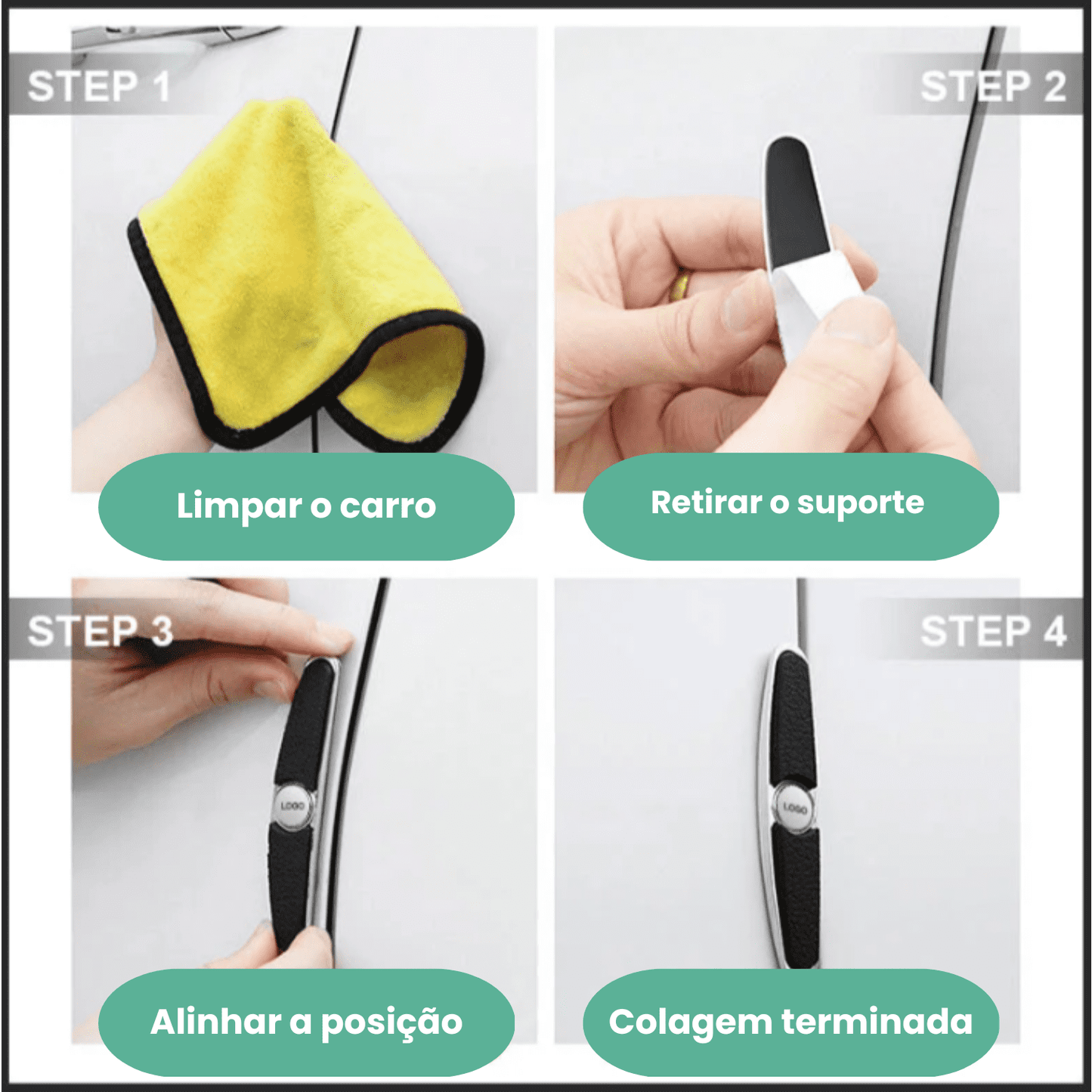 STEP 1

Limpar o carro

STEP 2

Retirar o suporte

STEP 3

LOGO

Alinhar a posição

STEP 4

LOGO

Colagem terminada